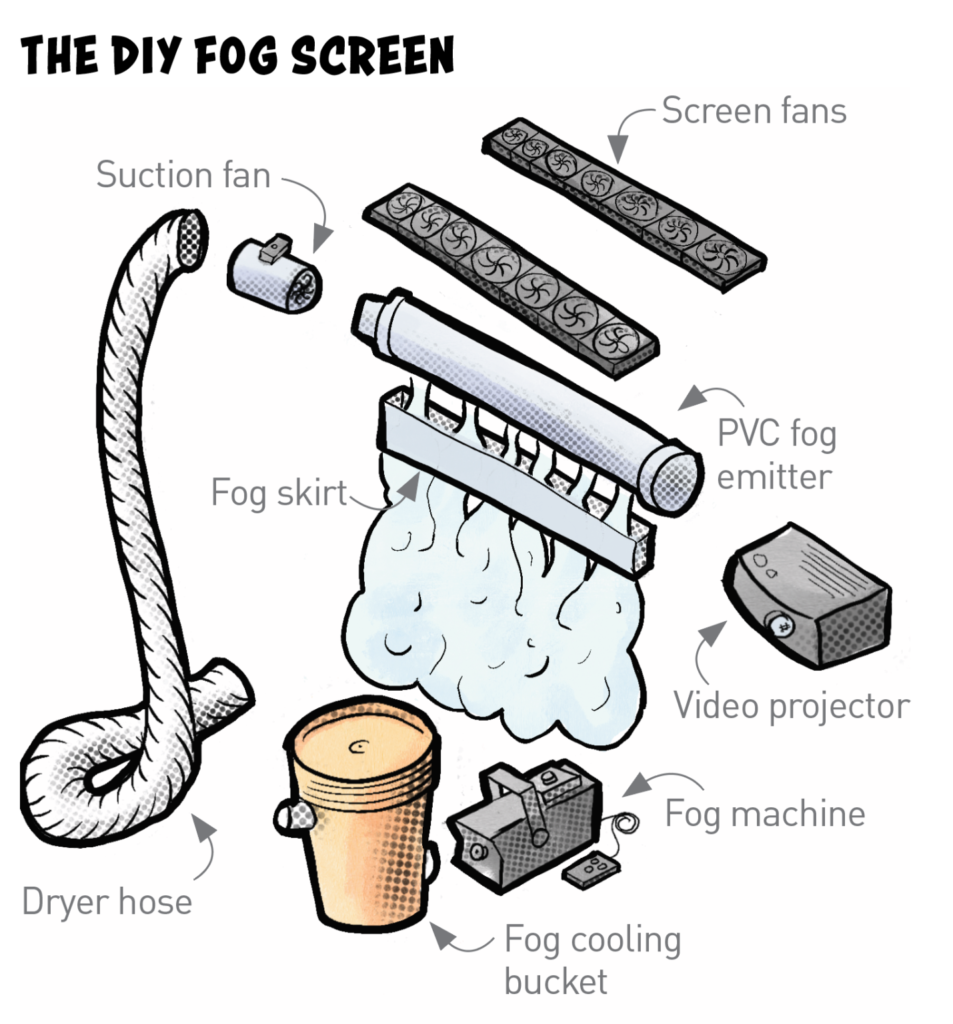 THE DIY FOG SCREEN

Screen fans

Suction fan

PVC fog emitter

Fog skirt

Video projector

Fog machine

Dryer hose

Fog cooling bucket